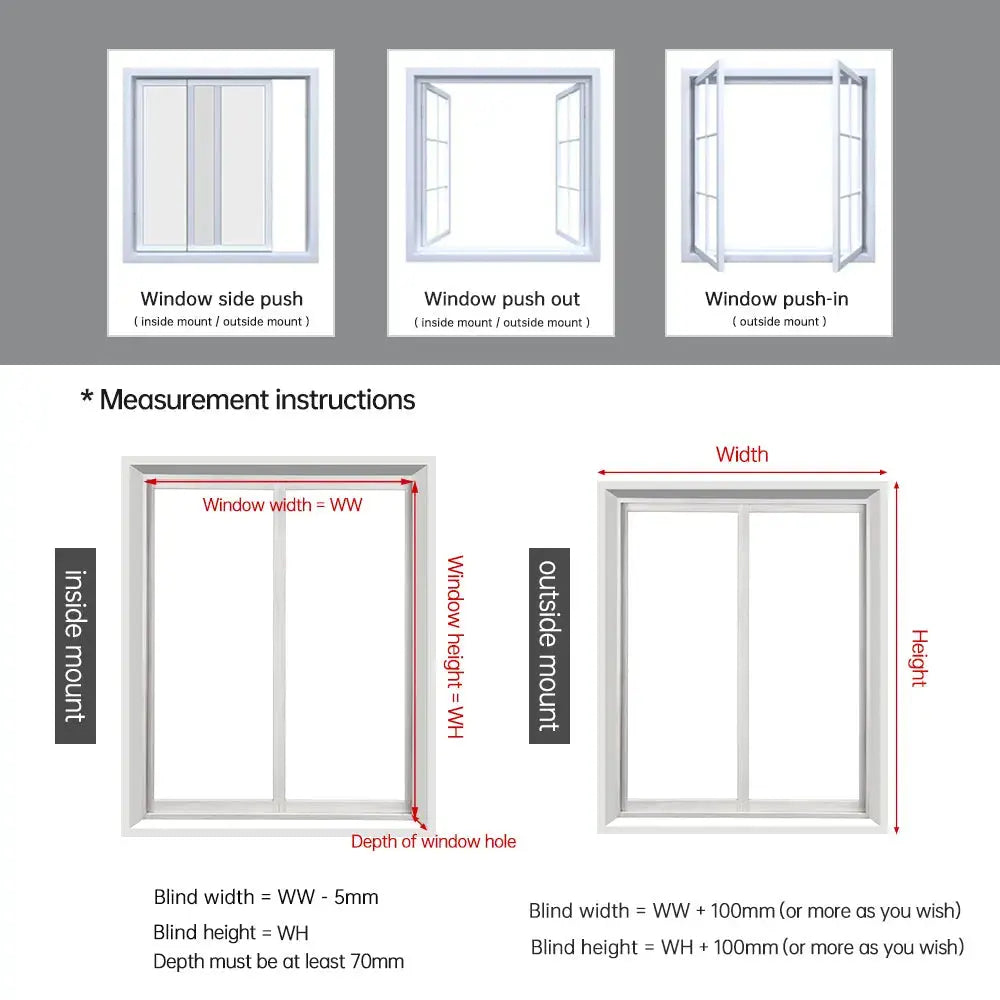 Window side push
( inside mount / outside mount )

Window push out
( inside mount / outside mount )

Window push-in
( outside mount )

* Measurement instructions

inside mount

Window width = WW

Window height = WH

Depth of window hole

Blind width = WW - 5mm
Blind height = WH
Depth must be at least 70mm

outside mount

Width

Height

Blind width = WW + 100mm (or more as you wish)
Blind height = WH + 100mm (or more as you wish)